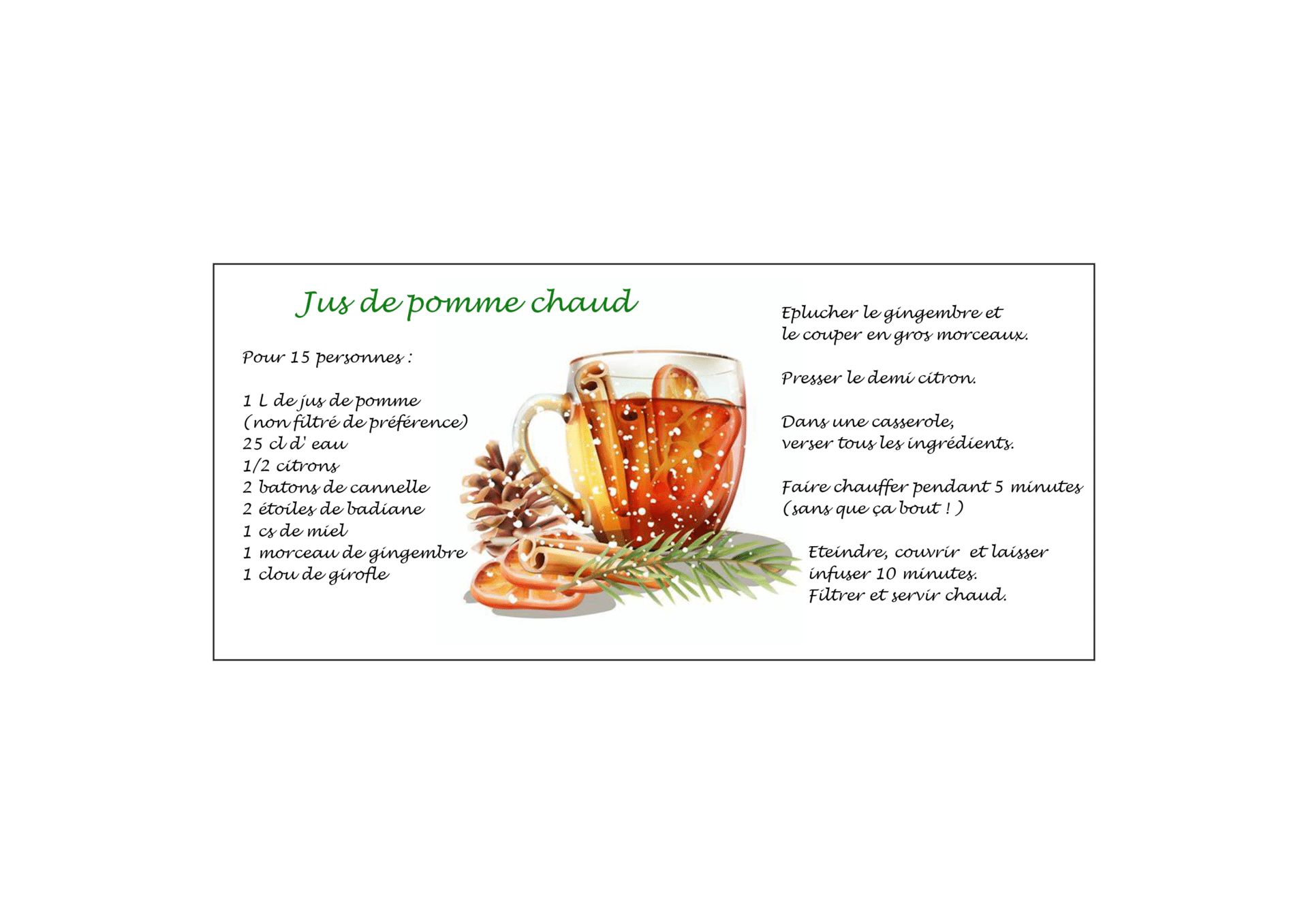 Jus de pomme chaud

Pour 15 personnes :

1 L de jus de pomme
(non filtré de préférence)
25 cl d' eau
1/2 citrons
2 batons de cannelle
2 étoiles de badiane
1 cs de miel
1 morceau de gingembre
1 clou de girofle

Eplucher le gingembre et
le couper en gros morceaux.

Presser le demi citron.

Dans une casserole,
verser tous les ingrédients.

Faire chauffer pendant 5 minutes
(sans que ça bout ! )

Eteindre, couvrir et laisser
infuser 10 minutes.
Filtrer et servir chaud.